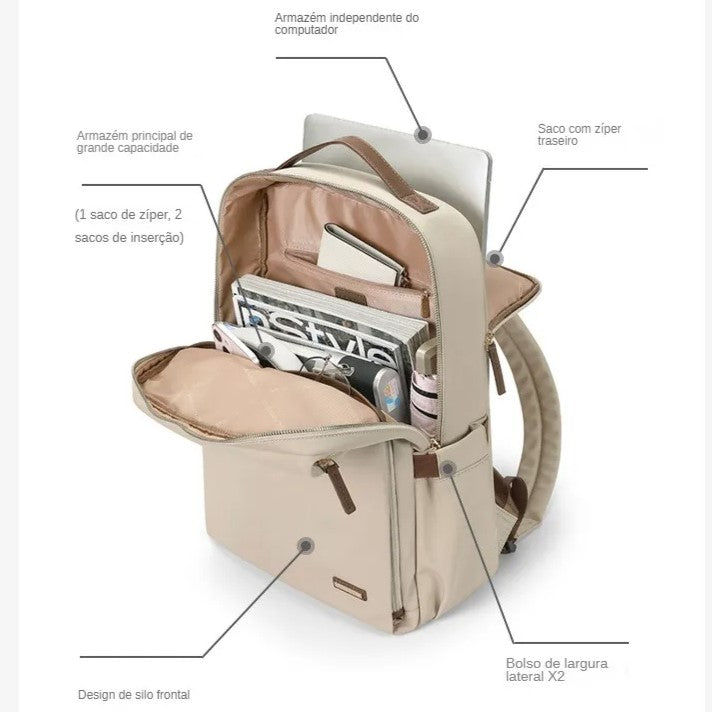 Armazém independente do computador

Armazém principal de grande capacidade

(1 saco de zíper, 2 sacos de inserção)

Saco com zíper traseiro

InStyle

Bolso de largura lateral X2

Design de silo frontal